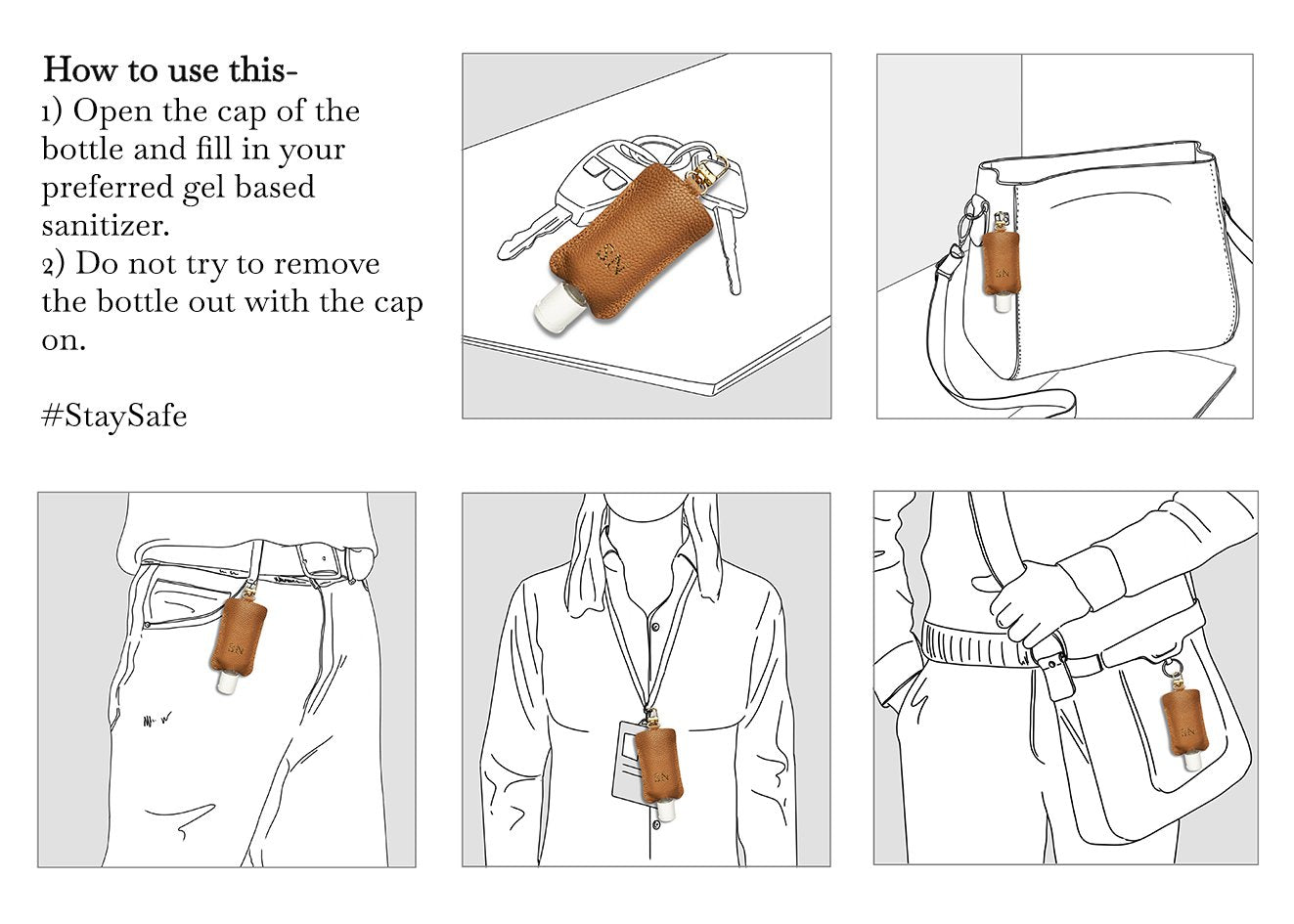 How to use this-
1) Open the cap of the bottle and fill in your preferred gel based sanitizer.
2) Do not try to remove the bottle out with the cap on.

#StaySafe

SN

SN

SN

SN

SN