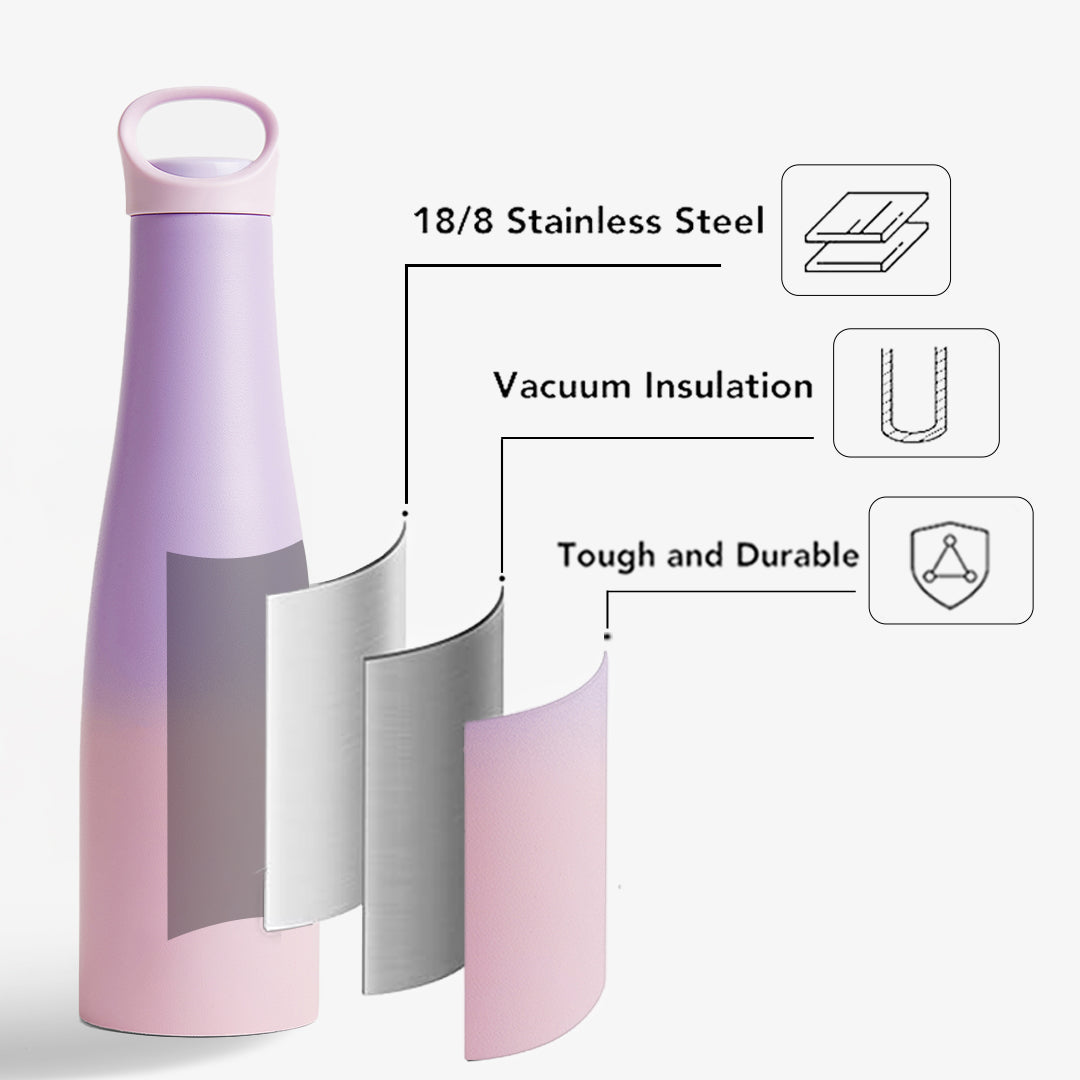 18/8 Stainless Steel

Vacuum Insulation

Tough and Durable