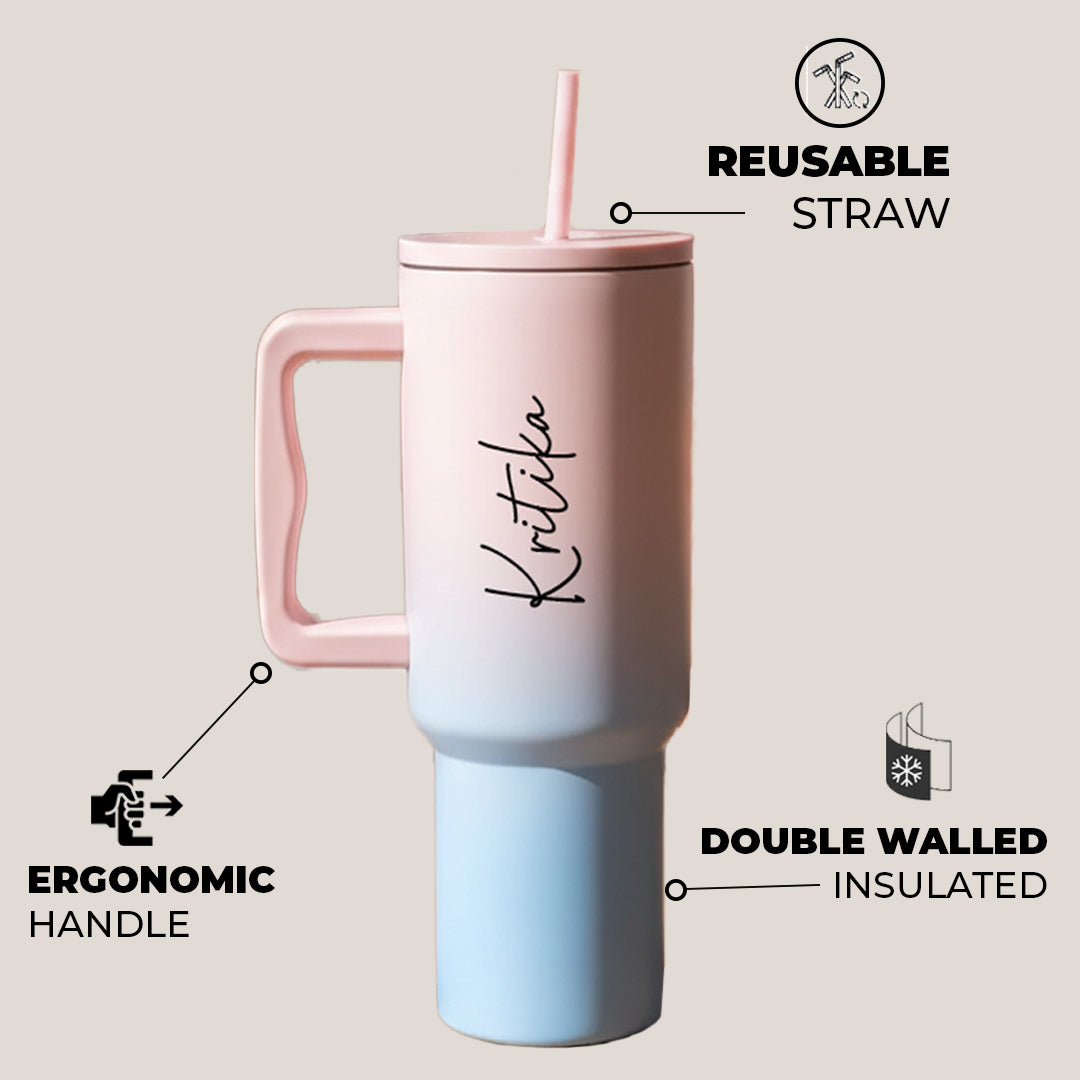 REUSABLE
STRAW

Kritika

ERGONOMIC
HANDLE

DOUBLE WALLED
INSULATED