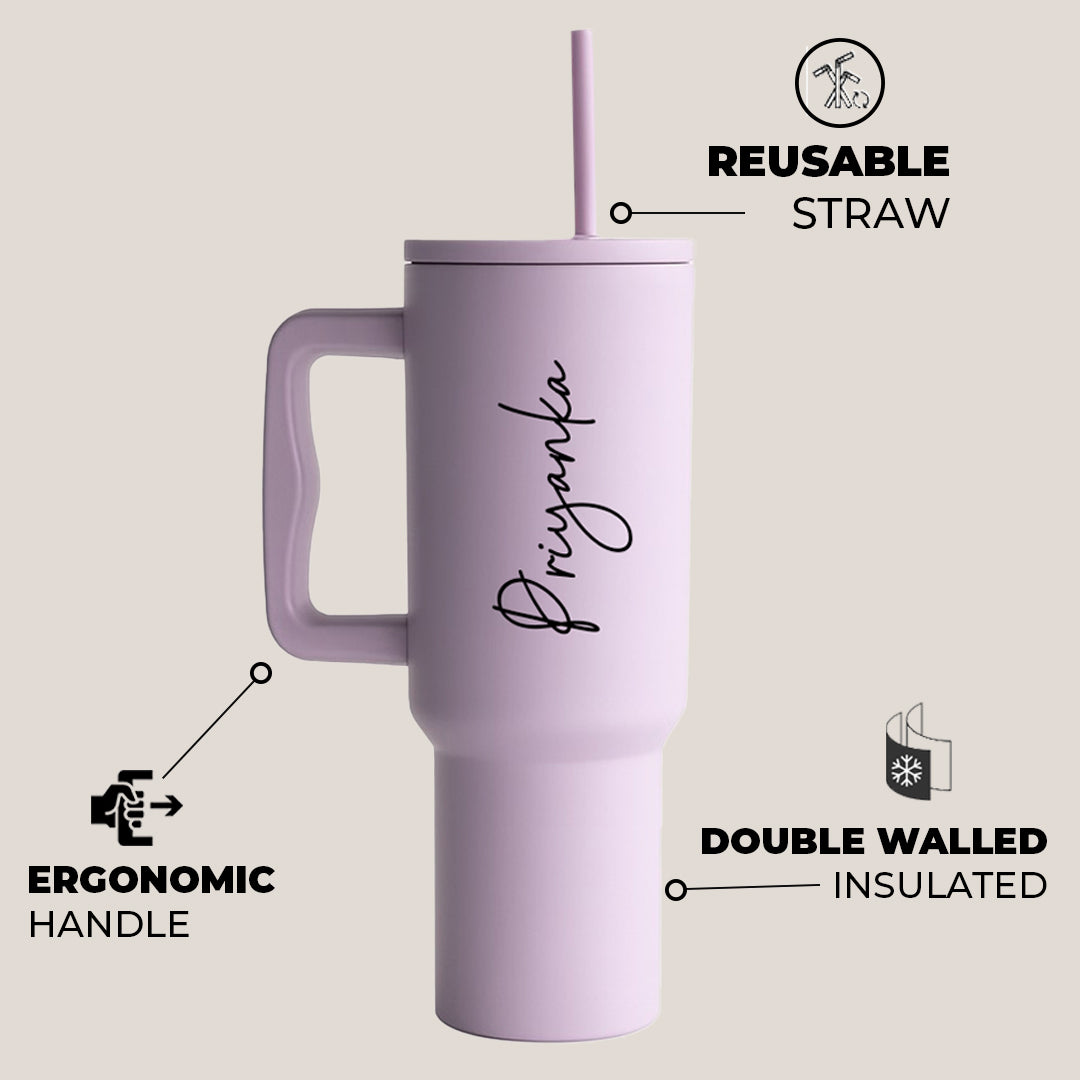 REUSABLE
STRAW

Priyanka

ERGONOMIC
HANDLE

DOUBLE WALLED
INSULATED