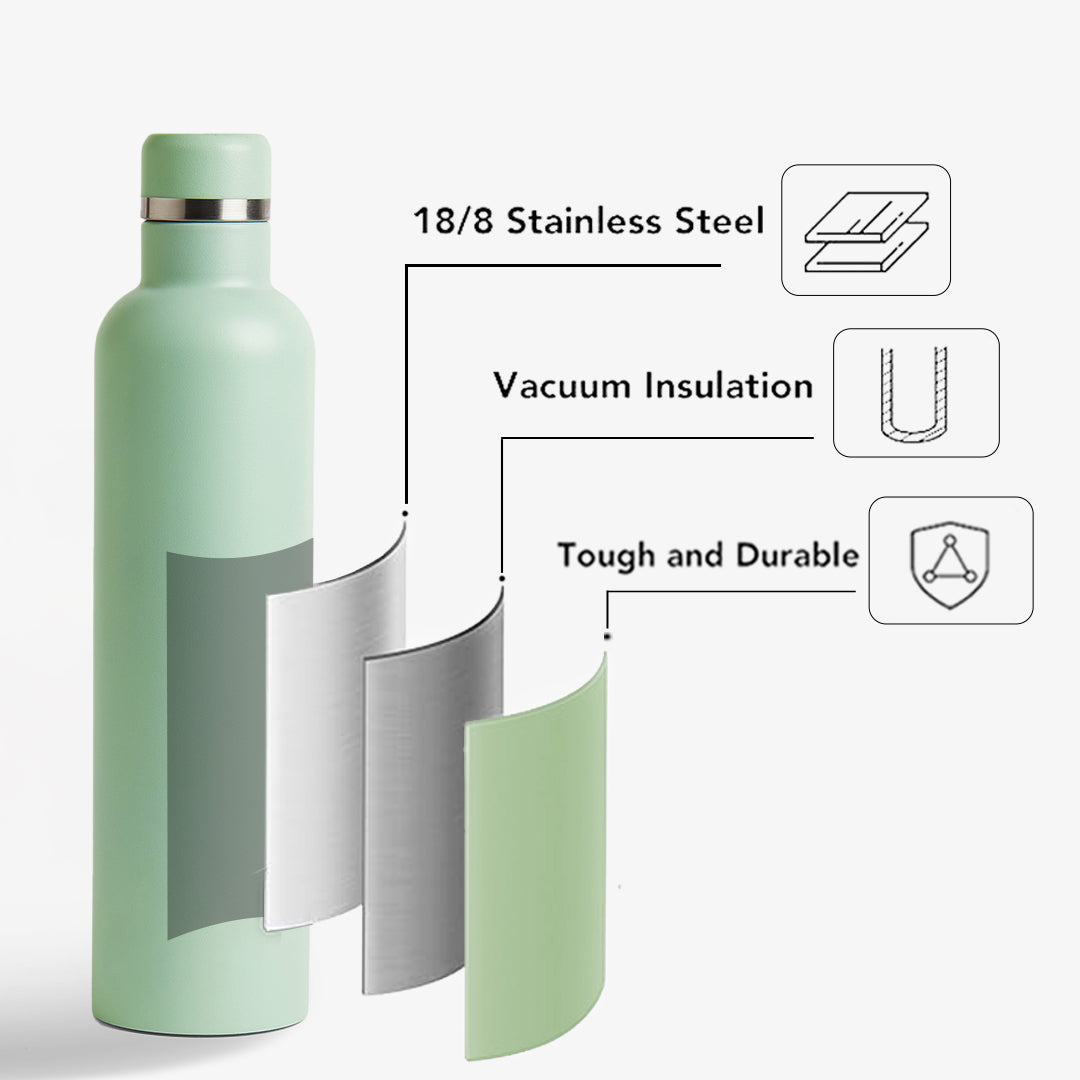 18/8 Stainless Steel

Vacuum Insulation

Tough and Durable