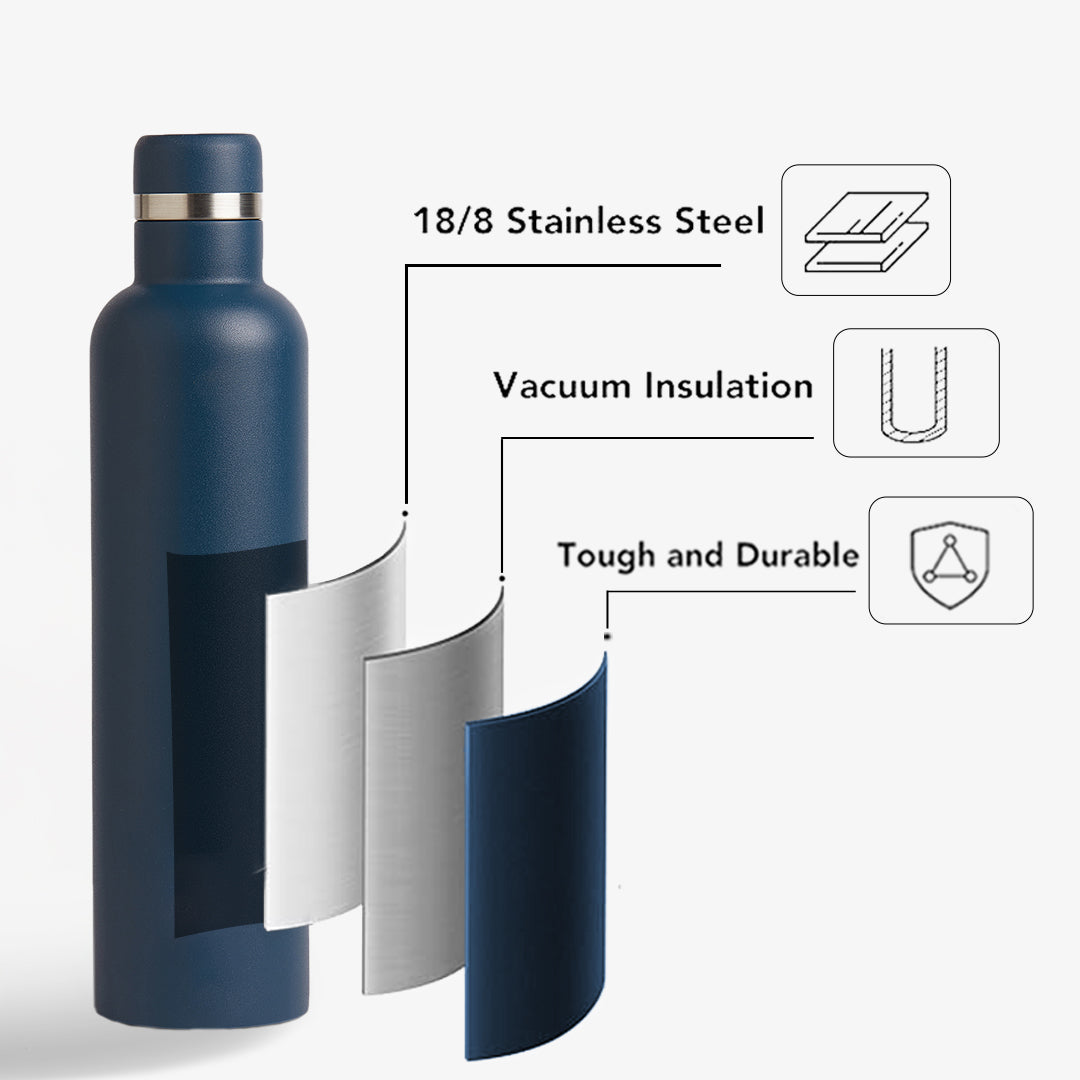 18/8 Stainless Steel

Vacuum Insulation

Tough and Durable