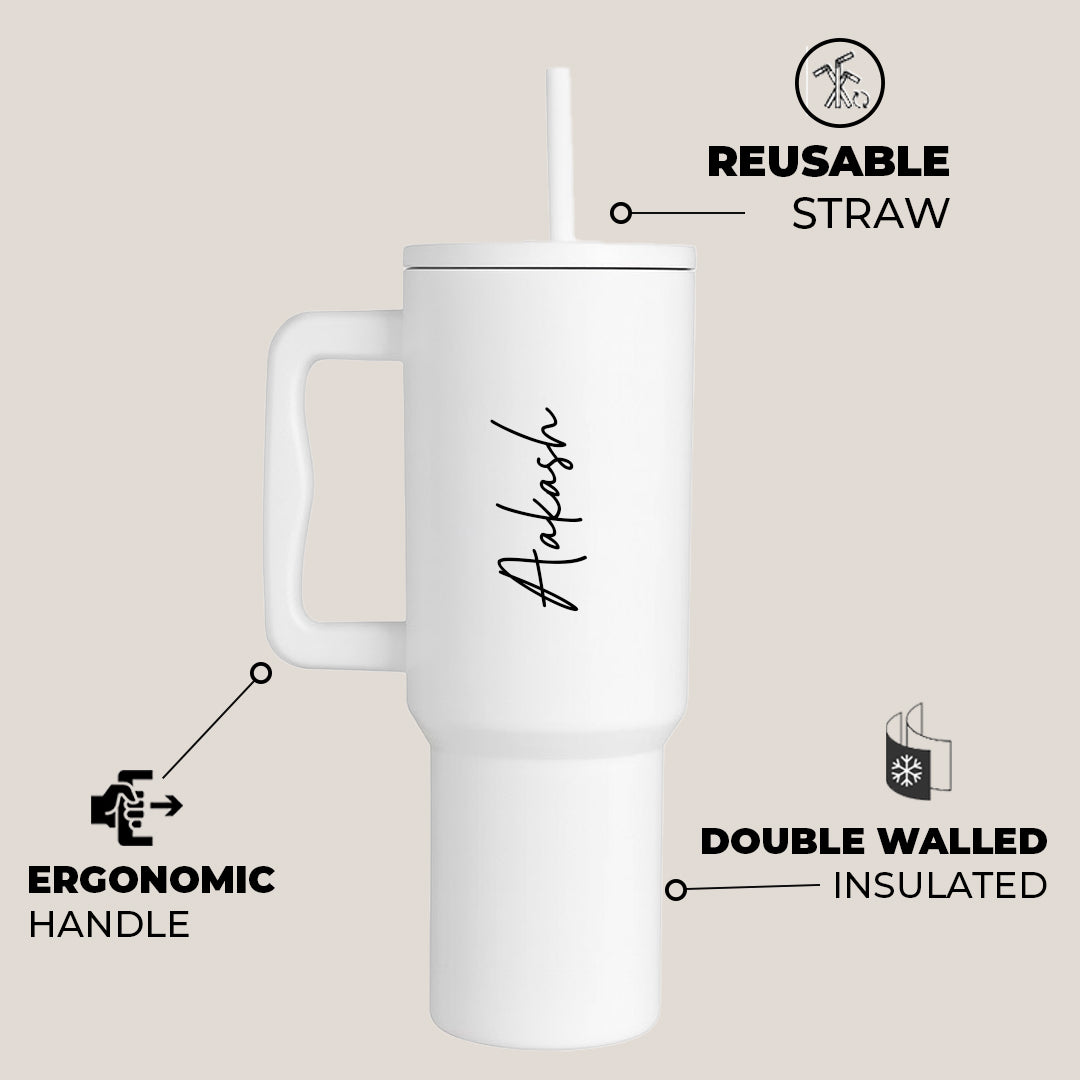 REUSABLE
STRAW

Aakash

ERGONOMIC
HANDLE

DOUBLE WALLED
INSULATED