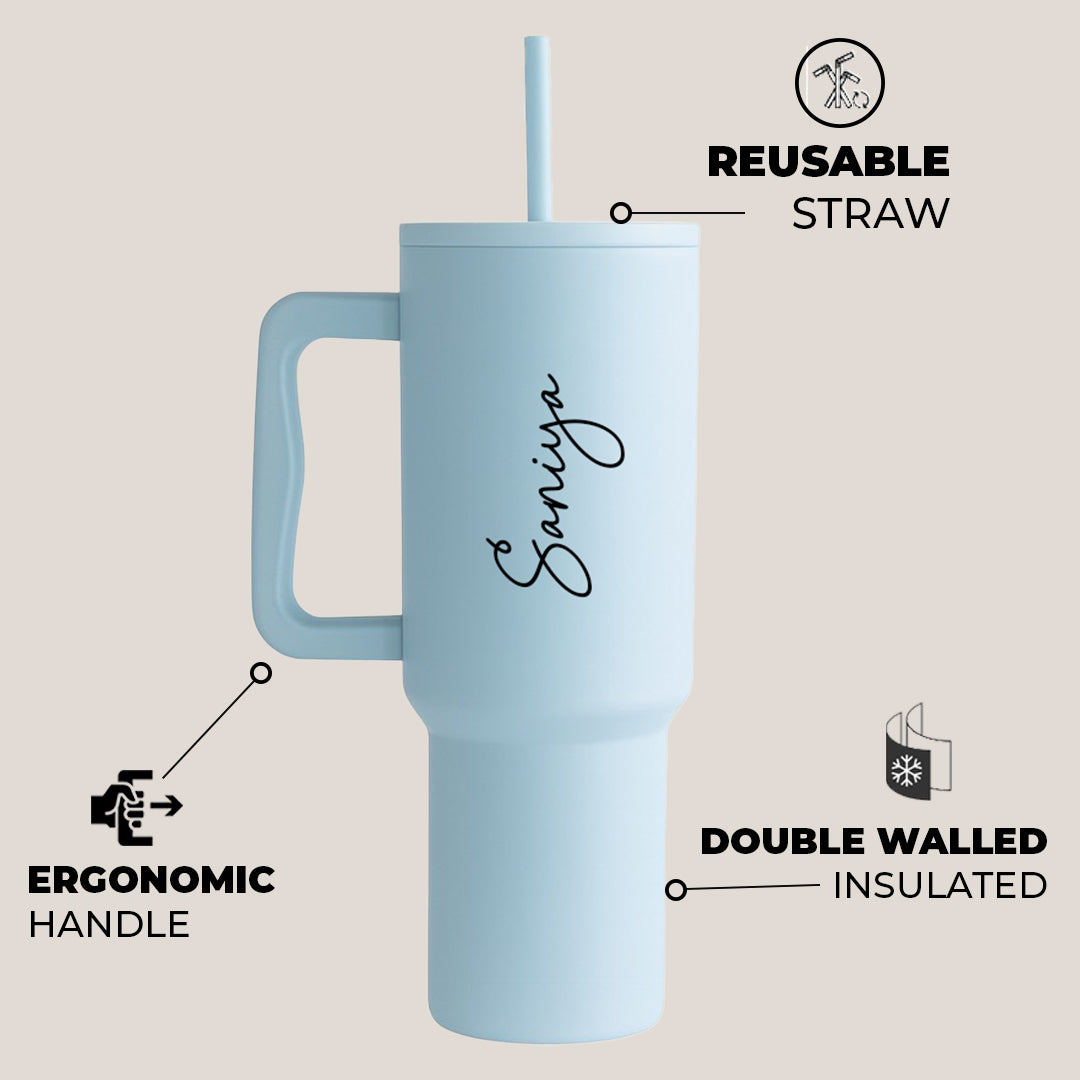 REUSABLE
STRAW

Saniya

ERGONOMIC
HANDLE

DOUBLE WALLED
INSULATED